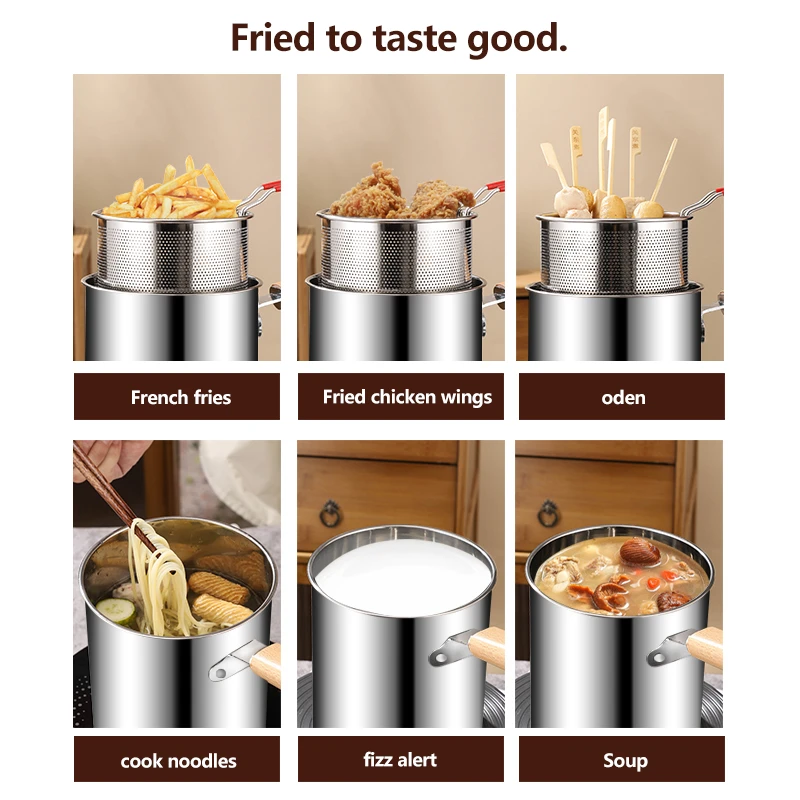 Fried to taste good.

French fries

Fried chicken wings

oden

cook noodles

fizz alert

Soup