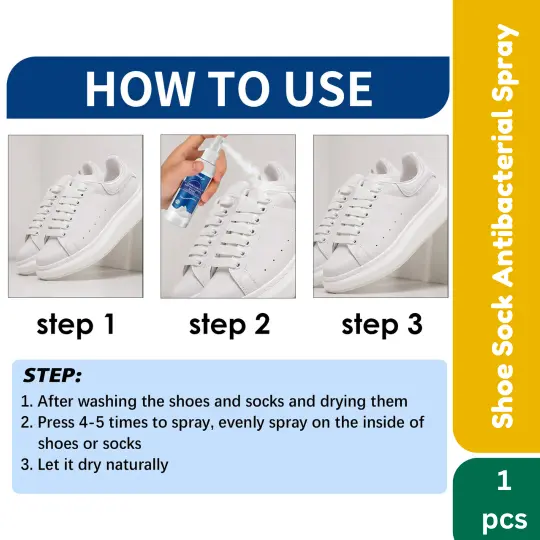 HOW TO USE

step 1

step 2

step 3

STEP:

1. After washing the shoes and socks and drying them
2. Press 4-5 times to spray, evenly spray on the inside of shoes or socks
3. Let it dry naturally

Shoe Sock Antibacterial Spray

1 pcs